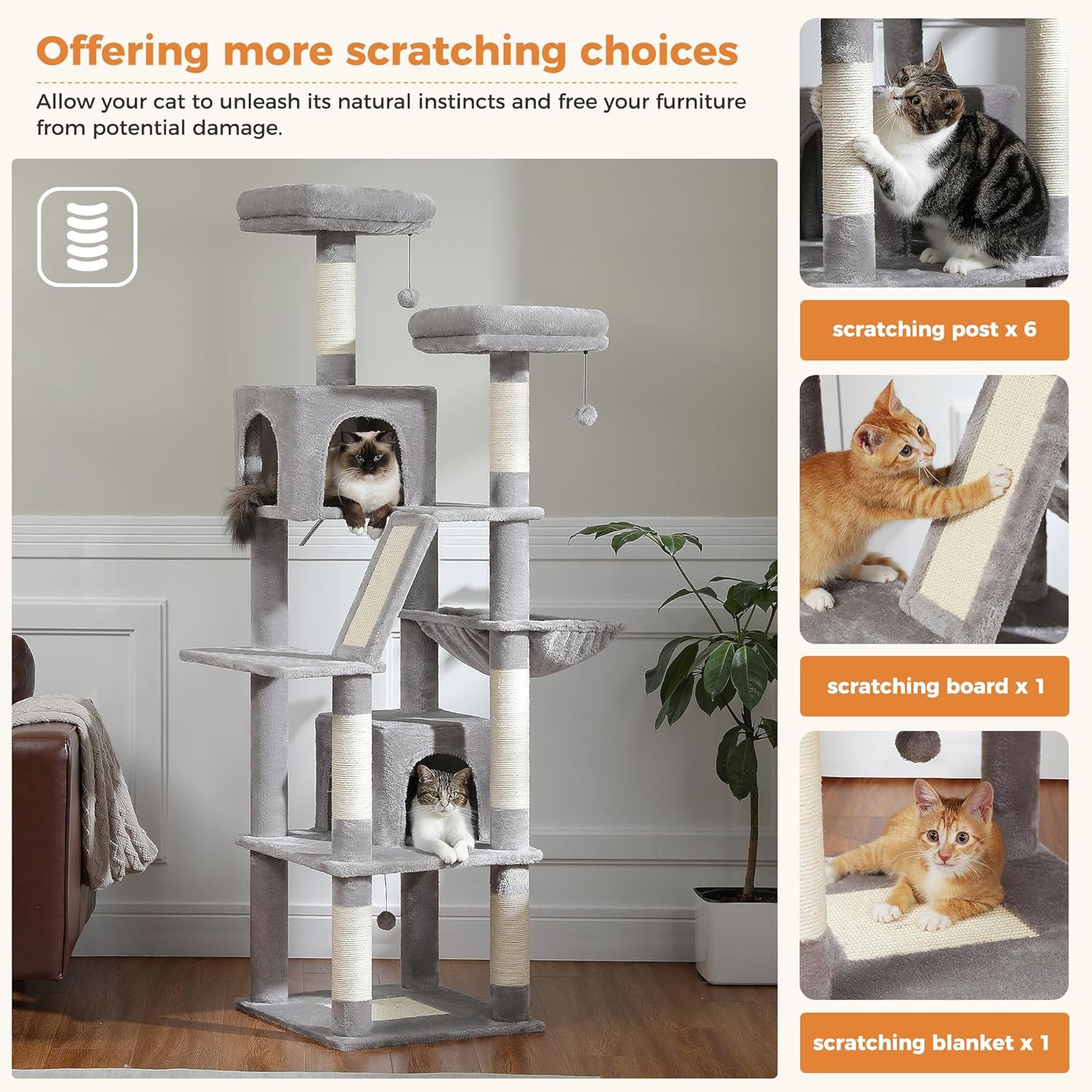 Offering more scratching choices

Allow your cat to unleash its natural instincts and free your furniture from potential damage.

scratching post x 6

scratching board x 1

scratching blanket x 1