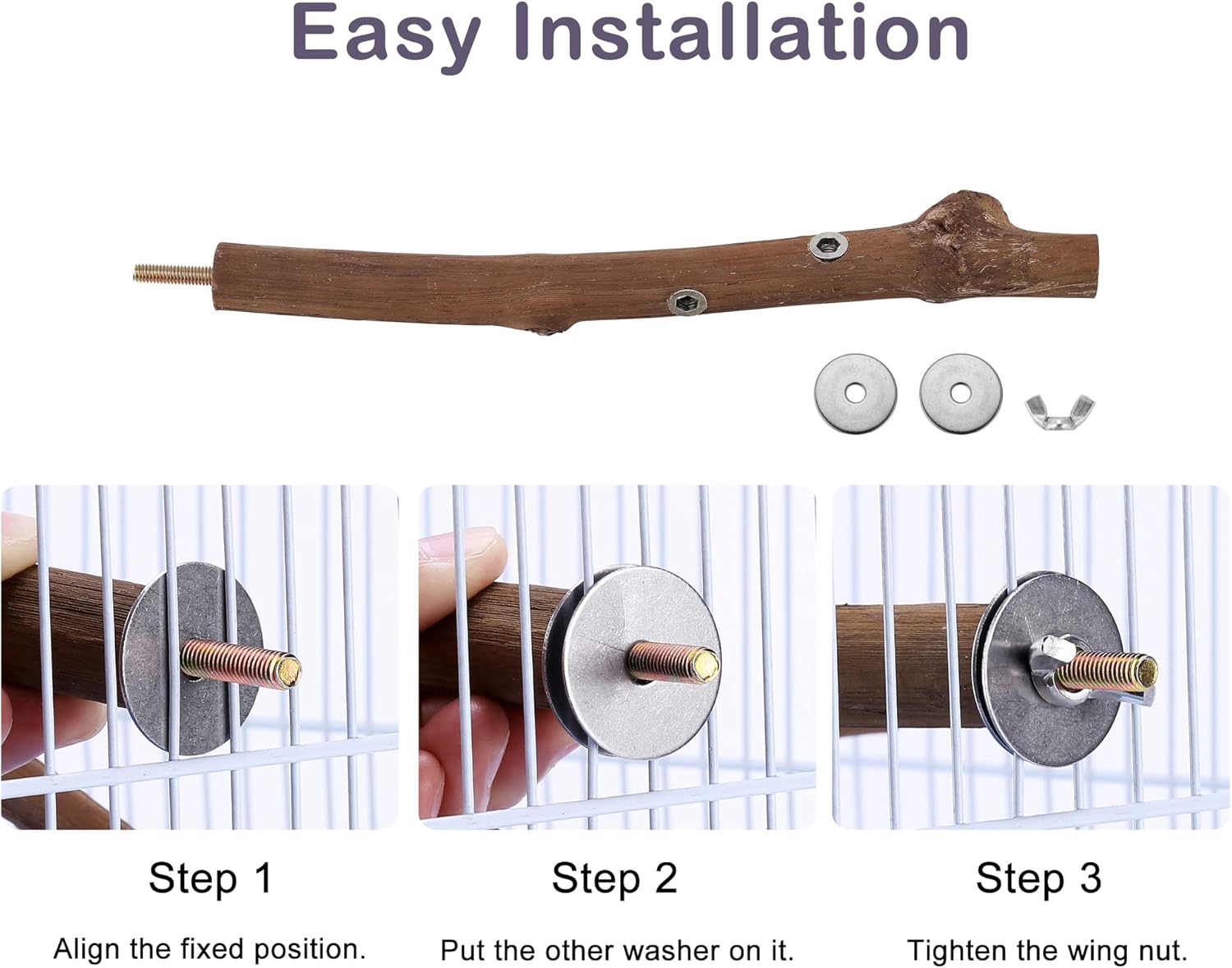 Easy Installation

Step 1

Align the fixed position.

Step 2

Put the other washer on it.

Step 3

Tighten the wing nut.