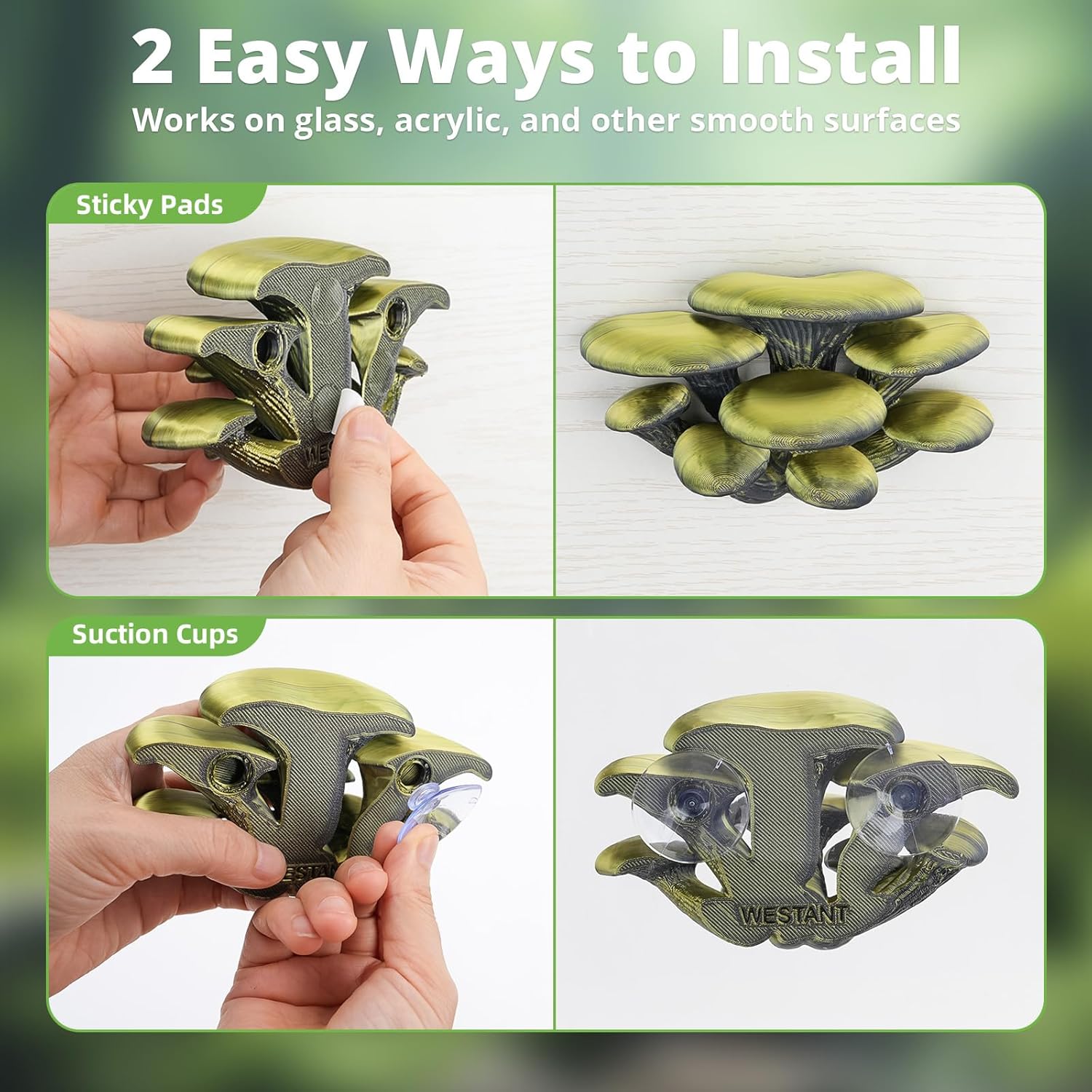 2 Easy Ways to Install

Works on glass, acrylic, and other smooth surfaces

Sticky Pads

WESTANT

Suction Cups

WESTANT

WESTANT